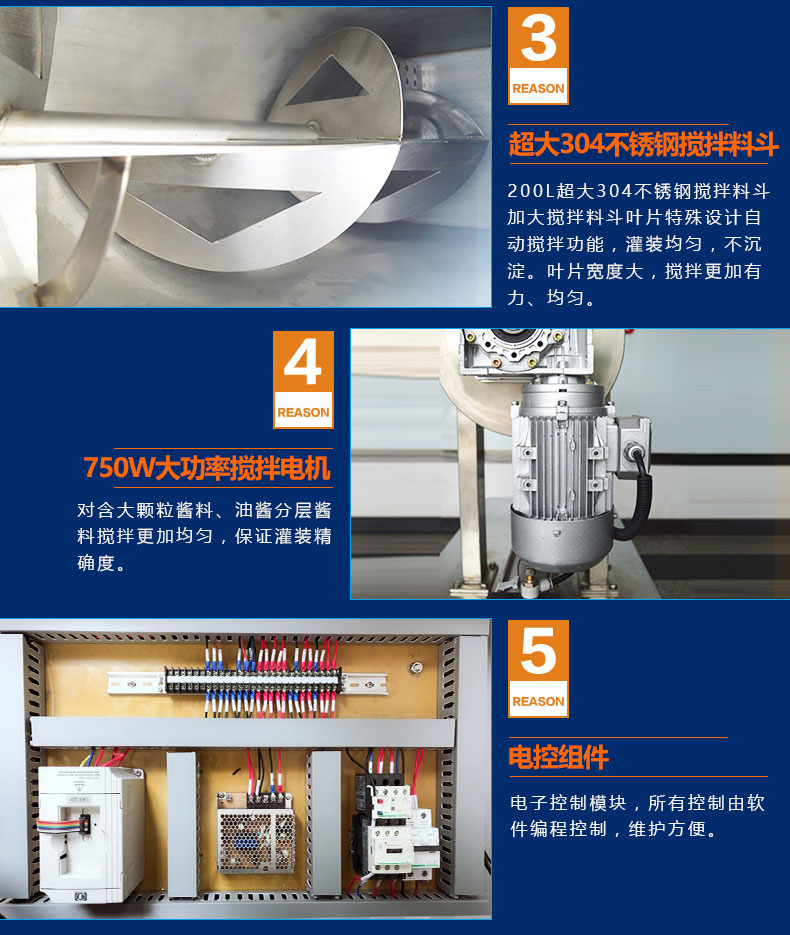 3
REASON

超大304不锈钢搅拌料斗

200L超大304不锈钢搅拌料斗加大搅拌料斗叶片特殊设计自动搅拌功能，灌装均匀，不沉淀。叶片宽度大，搅拌更加有力、均匀。

4
REASON

750W大功率搅拌电机

对含大颗粒酱料、油酱分层酱料搅拌更加均匀，保证灌装精确度。

5
REASON

电控组件

电子控制模块，所有控制由软件编程控制，维护方便。